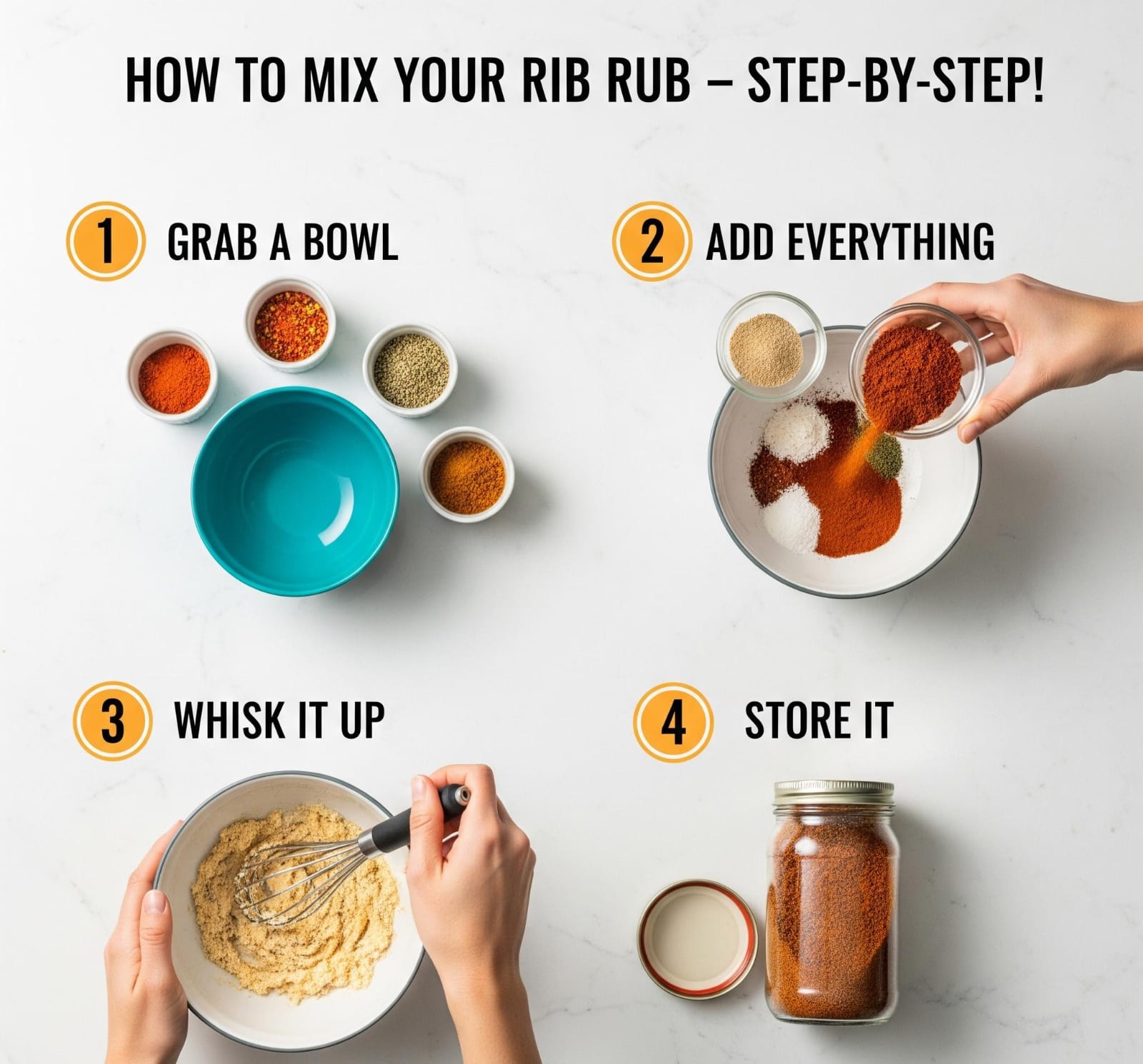 HOW TO MIX YOUR RIB RUB – STEP-BY-STEP!

1 GRAB A BOWL

2 ADD EVERYTHING

3 WHISK IT UP

4 STORE IT